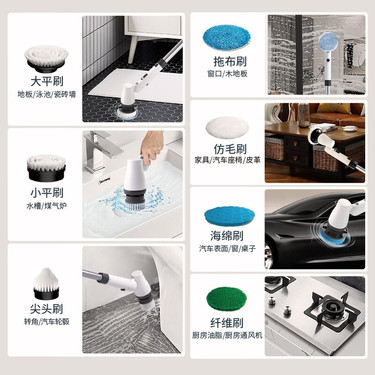 大平刷
地板/泳池/瓷砖墙

小平刷
水槽/煤气炉

尖头刷
转角/汽车轮毂

拖布刷
窗口/木地板

仿毛刷
家具/汽车座椅/皮革

海绵刷
汽车表面/窗/桌子

纤维刷
厨房油脂/厨房通风机